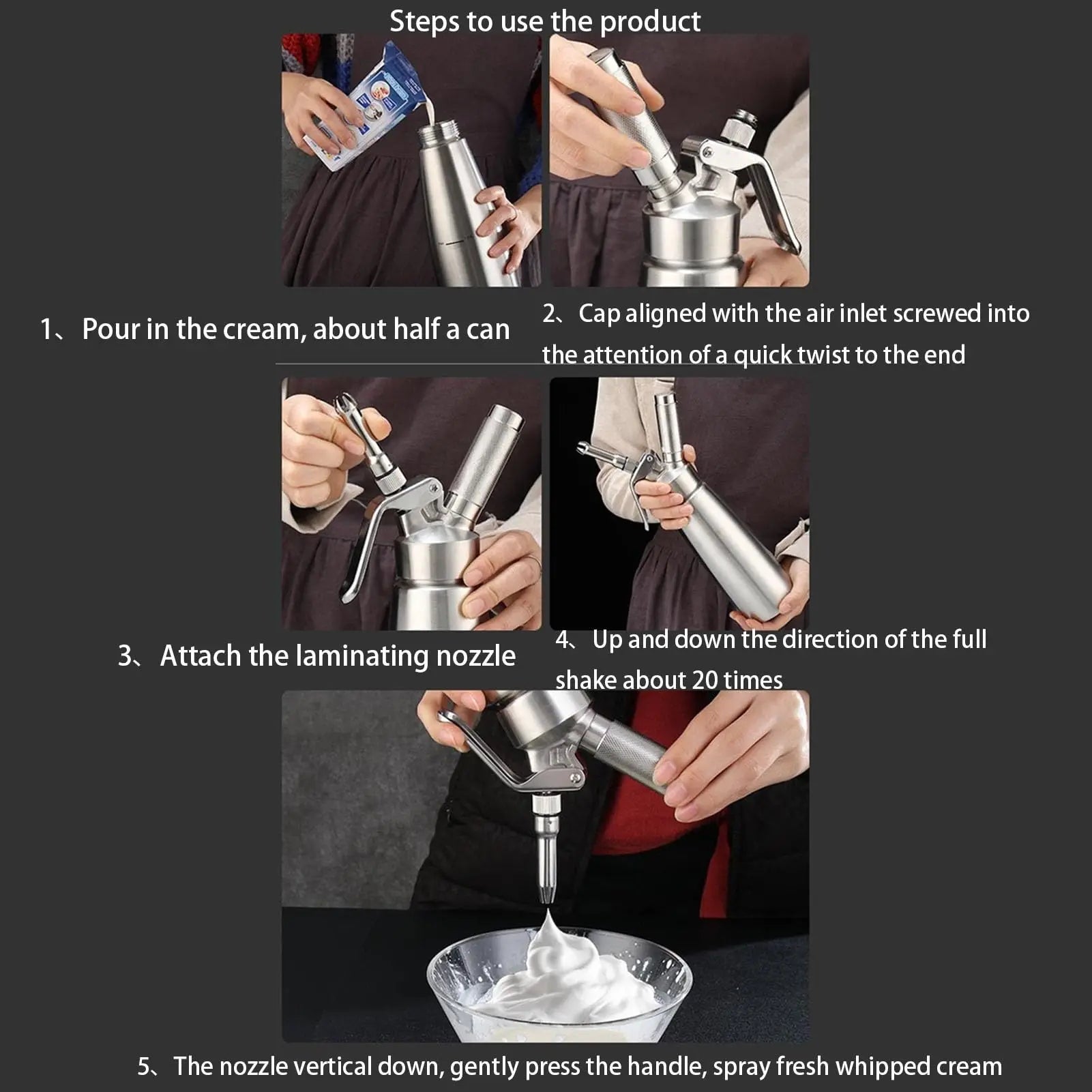 Steps to use the product

1、Pour in the cream, about half a can

2、Cap aligned with the air inlet screwed into the attention of a quick twist to the end

3、Attach the laminating nozzle

4、Up and down the direction of the full shake about 20 times

5、The nozzle vertical down, gently press the handle, spray fresh whipped cream